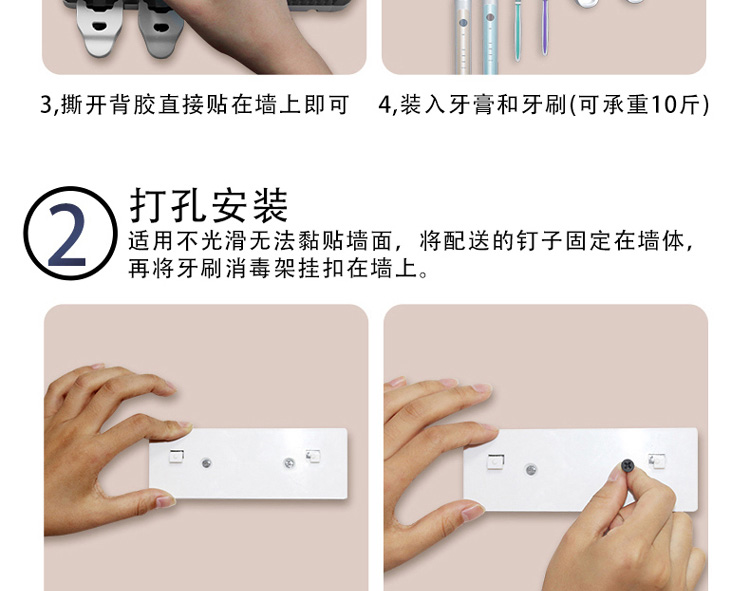 3,撕开背胶直接贴在墙上即可

4,装入牙膏和牙刷(可承重10斤)

2

打孔安装

适用不光滑无法黏贴墙面，将配送的钉子固定在墙体，再将牙刷消毒架挂扣在墙上。